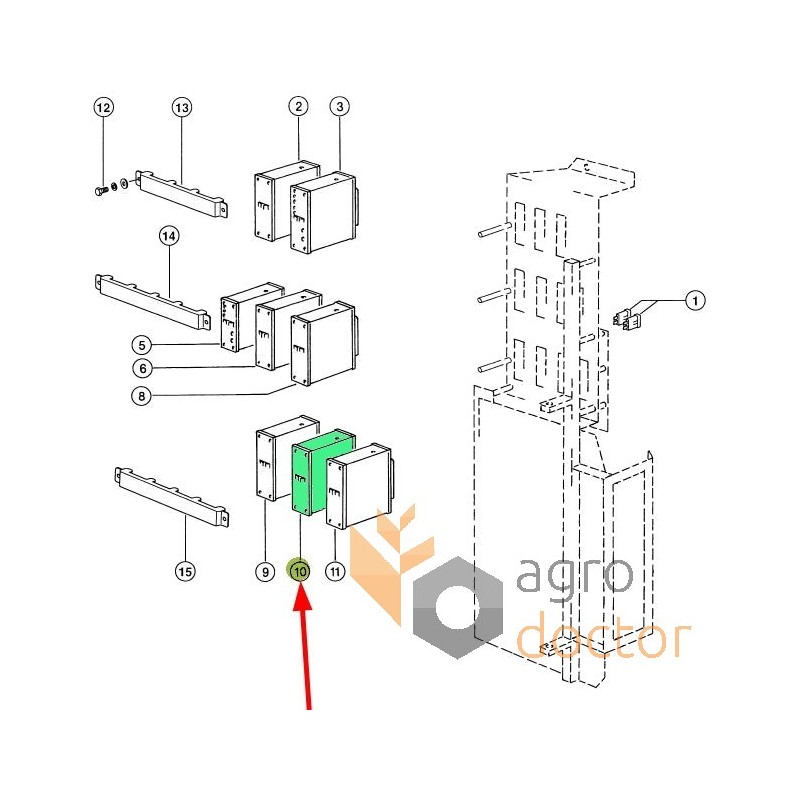 12
13
2
3
14
1
5
6
8
15
9
10
11
agro
doctor