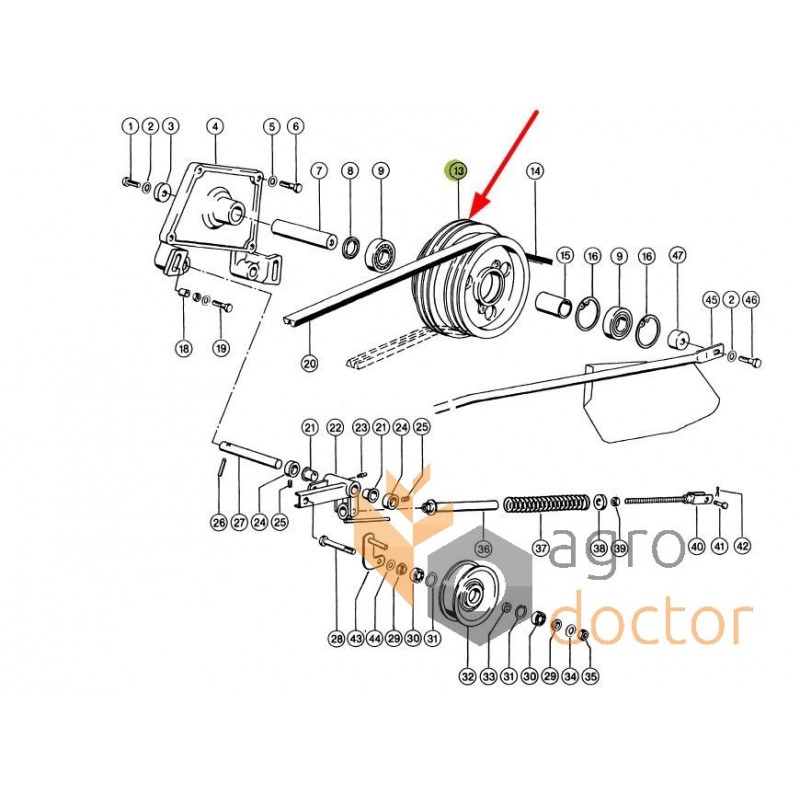 1 2 3 4 5 6
7 8 9 13 14
15 16 9 16 47
45 2 46
18 19 20
21 22 23 21 24 25
26 27 24 25
36 37 38 39 40 41 42
28 43 44 29 30 31
32 33 31 30 29 34 35
agro doctor